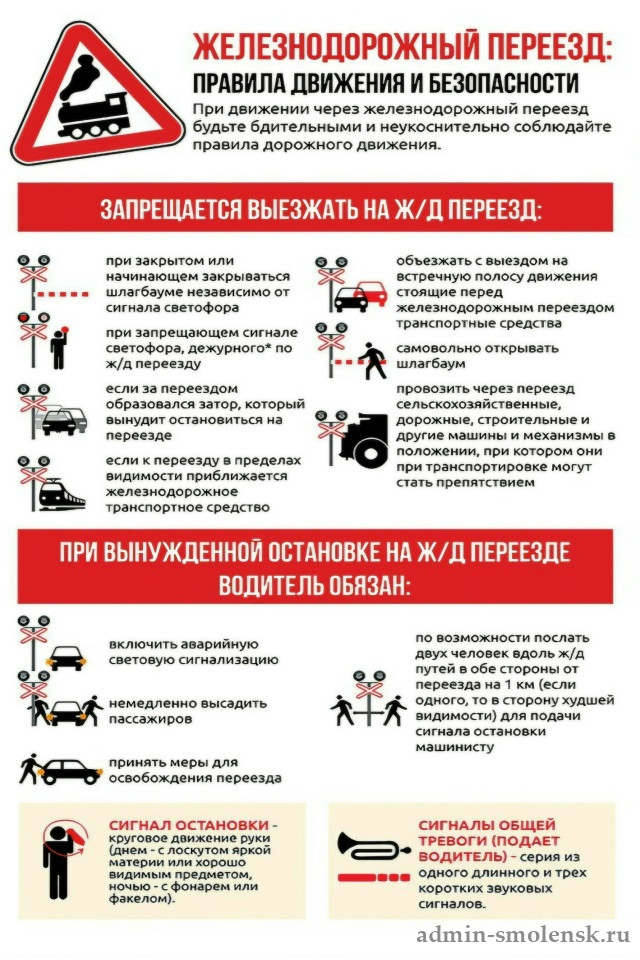 ЖЕЛЕЗНОДОРОЖНЫЙ ПЕРЕЕЗД:
ПРАВИЛА ДВИЖЕНИЯ И БЕЗОПАСНОСТИ

При движении через железнодорожный переезд будьте бдительны и неукоснительно соблюдайте правила дорожного движения.

ЗАПРЕЩАЕТСЯ ВЫЕЗЖАТЬ НА Ж/Д ПЕРЕЕЗД:

при закрытом или начинающем закрываться шлагбауме независимо от сигнала светофора

при запрещающем сигнале светофора, дежурного* по ж/д переезду

если за переездом образовался затор, который вынудит остановиться на переезде

если к переезду в пределах видимости приближается железнодорожное транспортное средство

объезжать с выездом на встречную полосу движения стоящие перед железнодорожным переездом транспортные средства

самовольно открывать шлагбаум

провозить через переезд сельскохозяйственные, дорожные, строительные и другие машины и механизмы в положении, при котором они при транспортировке могут стать препятствием

ПРИ ВЫНУЖДЕННОЙ ОСТАНОВКЕ НА Ж/Д ПЕРЕЕЗДЕ ВОДИТЕЛЬ ОБЯЗАН:

включить аварийную световую сигнализацию

немедленно высадить пассажиров

принять меры для освобождения переезда

по возможности послать двух человек вдоль ж/д путей в обе стороны от переезда на 1 км (если одного, то в сторону худшей видимости) для подачи сигнала остановки машинисту

СИГНАЛ ОСТАНОВКИ - круговое движение руки (днем - с лоскутом яркой материи или хорошо видимым предметом, ночью - с фонарем или факелом).

СИГНАЛЫ ОБЩЕЙ ТРЕВОГИ (ПОДАЕТ ВОДИТЕЛЬ) - серия из одного длинного и трех коротких звуковых сигналов.

admin-smolensk.ru